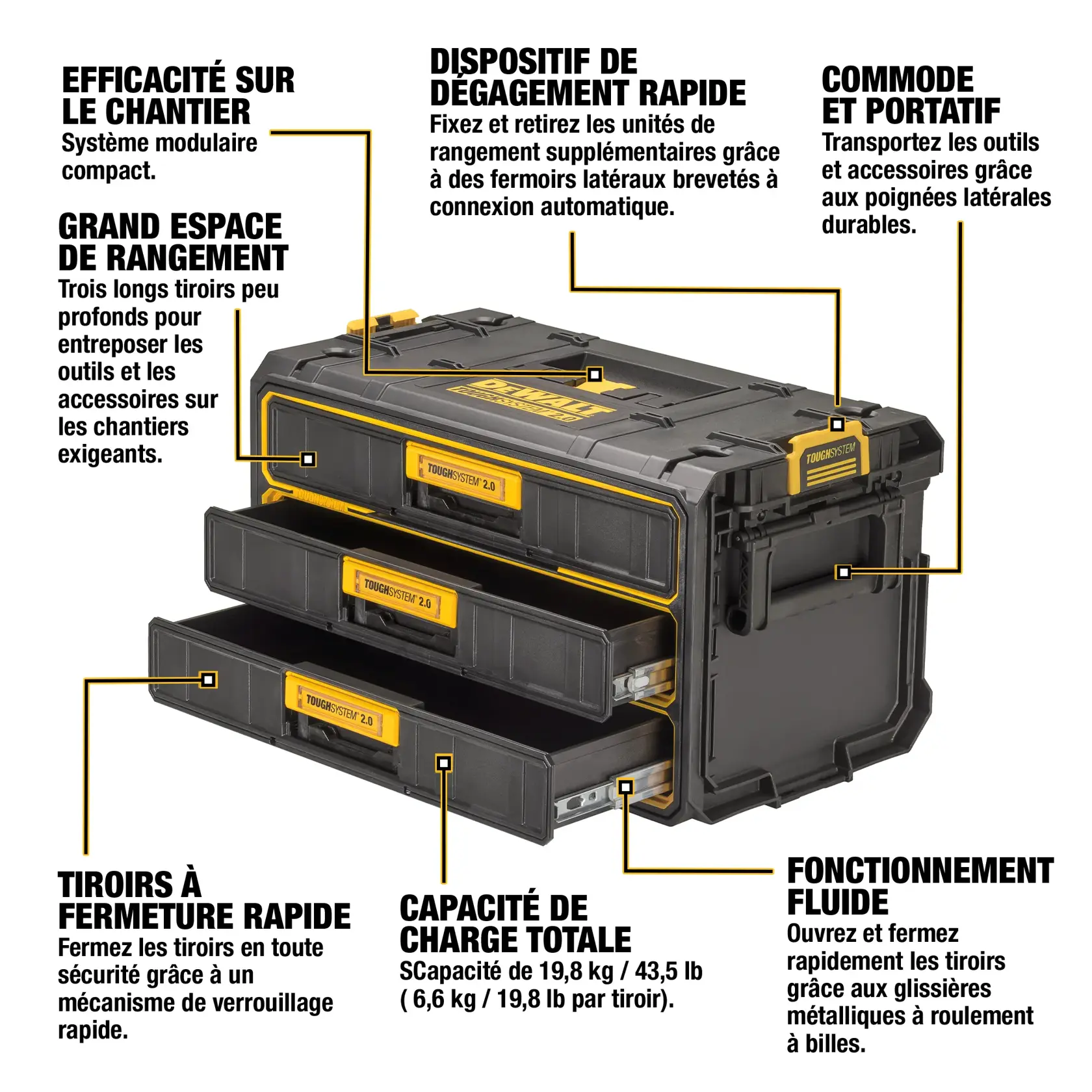 EFFICACITÉ SUR LE CHANTIER
Système modulaire compact.

DISPOSITIF DE DÉGAGEMENT RAPIDE
Fixez et retirez les unités de rangement supplémentaires grâce à des fermoirs latéraux brevetés à connexion automatique.

COMMODE ET PORTATIF
Transportez les outils et accessoires grâce aux poignées latérales durables.

GRAND ESPACE DE RANGEMENT
Trois longs tiroirs peu profonds pour entreposer les outils et les accessoires sur les chantiers exigeants.

DEWALT
TOUGHSYSTEM 2.0

TOUGHSYSTEM

TOUGHSYSTEM 2.0

TOUGHSYSTEM 2.0

TOUGHSYSTEM 2.0

TIROIRS À FERMETURE RAPIDE
Fermez les tiroirs en toute sécurité grâce à un mécanisme de verrouillage rapide.

CAPACITÉ DE CHARGE TOTALE
SCapacité de 19,8 kg / 43,5 lb ( 6,6 kg / 19,8 lb par tiroir).

FONCTIONNEMENT FLUIDE
Ouvrez et fermez rapidement les tiroirs grâce aux glissières métalliques à roulement à billes.